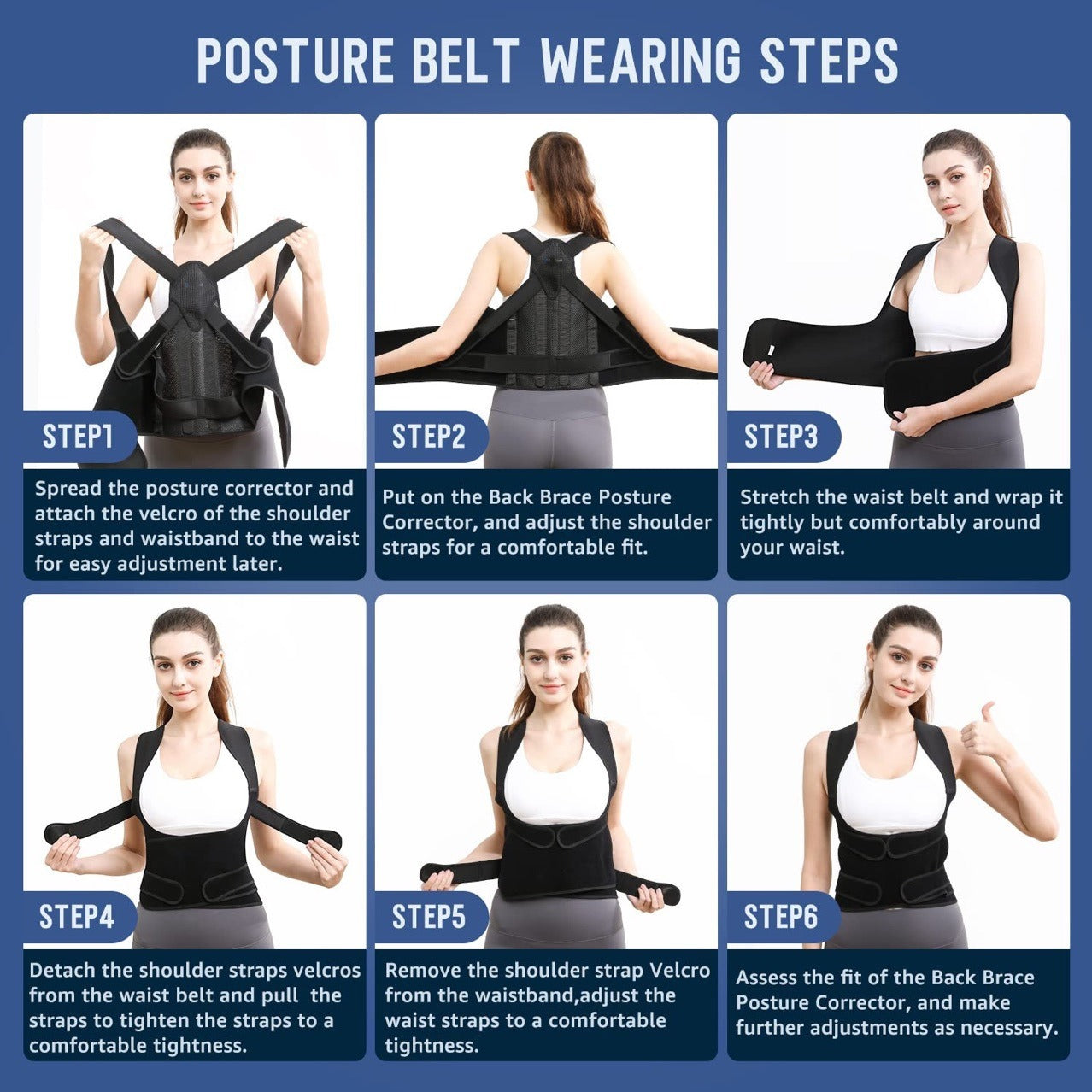 POSTURE BELT WEARING STEPS

STEP1

Spread the posture corrector and attach the velcro of the shoulder straps and waistband to the waist for easy adjustment later.

STEP2

Put on the Back Brace Posture Corrector, and adjust the shoulder straps for a comfortable fit.

STEP3

Stretch the waist belt and wrap it tightly but comfortably around your waist.

STEP4

Detach the shoulder straps velcros from the waist belt and pull the straps to tighten the straps to a comfortable tightness.

STEP5

Remove the shoulder strap Velcro from the waistband,adjust the waist straps to a comfortable tightness.

STEP6

Assess the fit of the Back Brace Posture Corrector, and make further adjustments as necessary.