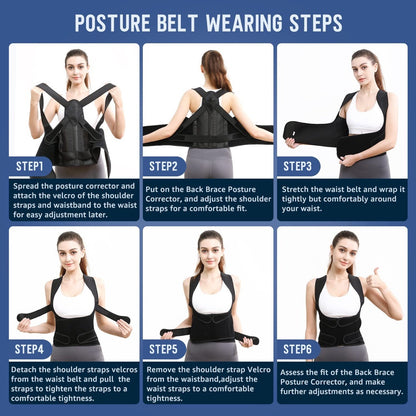 POSTURE BELT WEARING STEPS

STEP1
Spread the posture corrector and attach the velcro of the shoulder straps and waistband to the waist for easy adjustment later.

STEP2
Put on the Back Brace Posture Corrector, and adjust the shoulder straps for a comfortable fit.

STEP3
Stretch the waist belt and wrap it tightly but comfortably around your waist.

STEP4
Detach the shoulder straps velcros from the waist belt and pull the straps to tighten the straps to a comfortable tightness.

STEP5
Remove the shoulder strap Velcro from the waistband,adjust the waist straps to a comfortable tightness.

STEP6
Assess the fit of the Back Brace Posture Corrector, and make further adjustments as necessary.